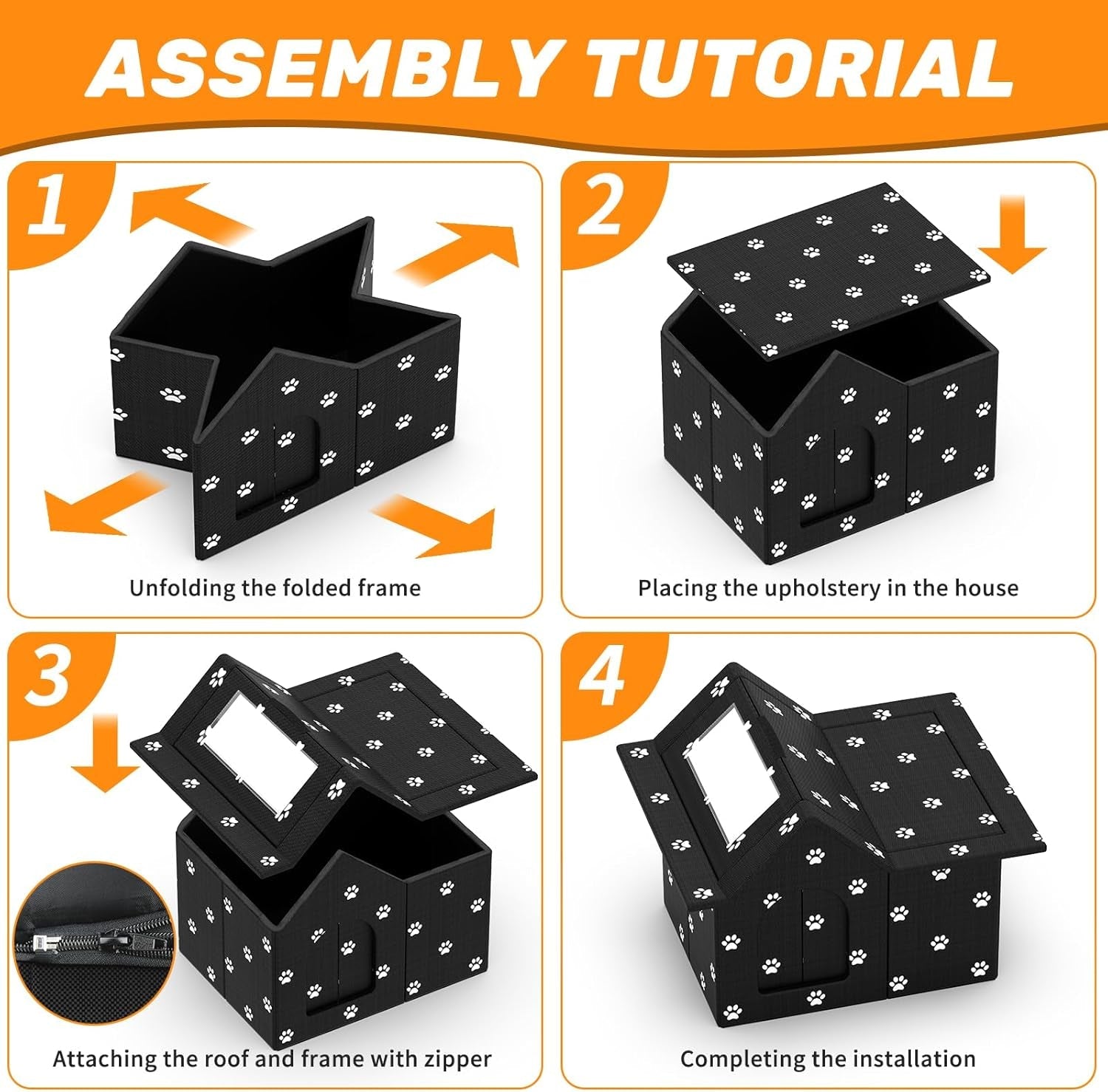 ASSEMBLY TUTORIAL

1

Unfolding the folded frame

2

Placing the upholstery in the house

3

Attaching the roof and frame with zipper

4

Completing the installation