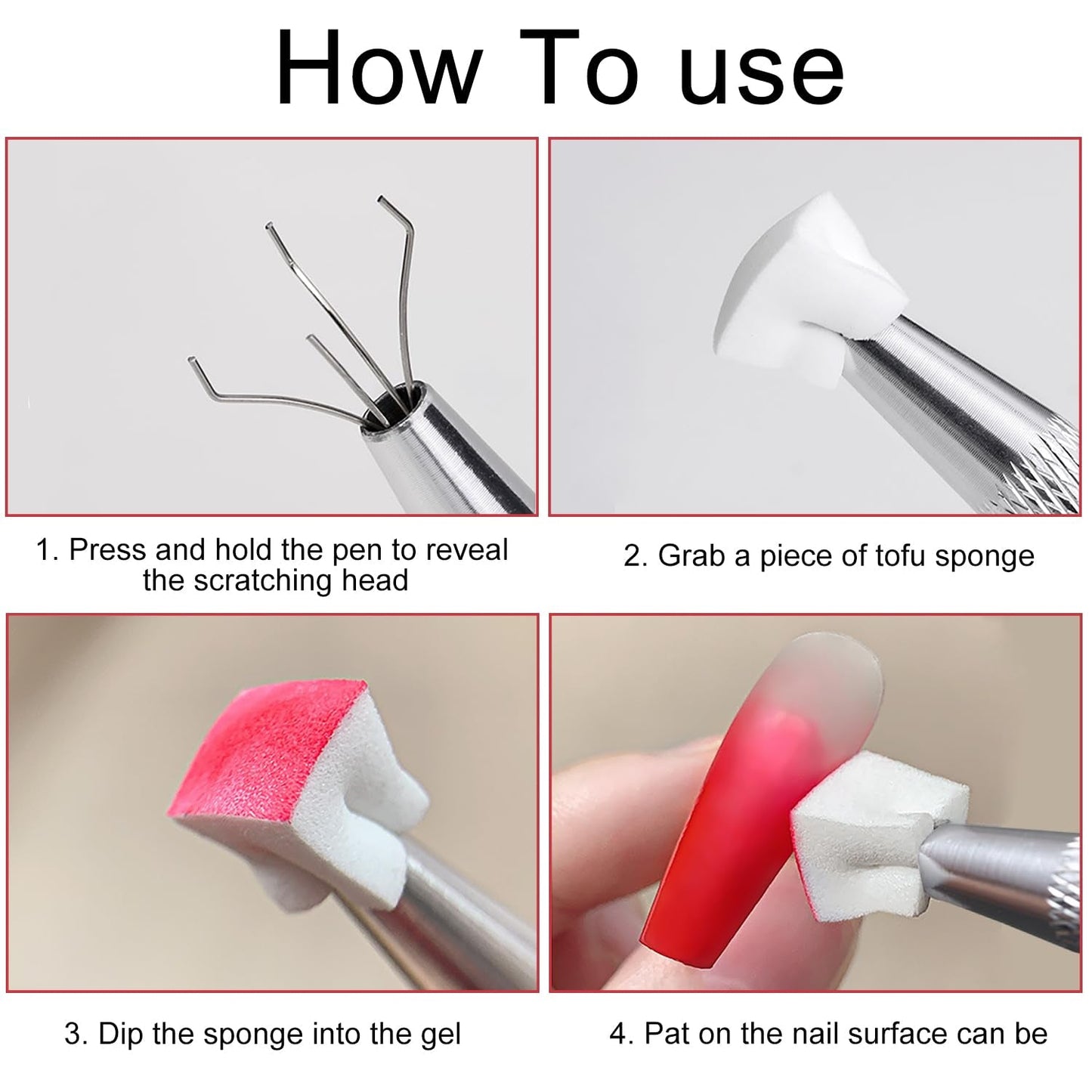 How To use

1. Press and hold the pen to reveal the scratching head

2. Grab a piece of tofu sponge

3. Dip the sponge into the gel

4. Pat on the nail surface can be