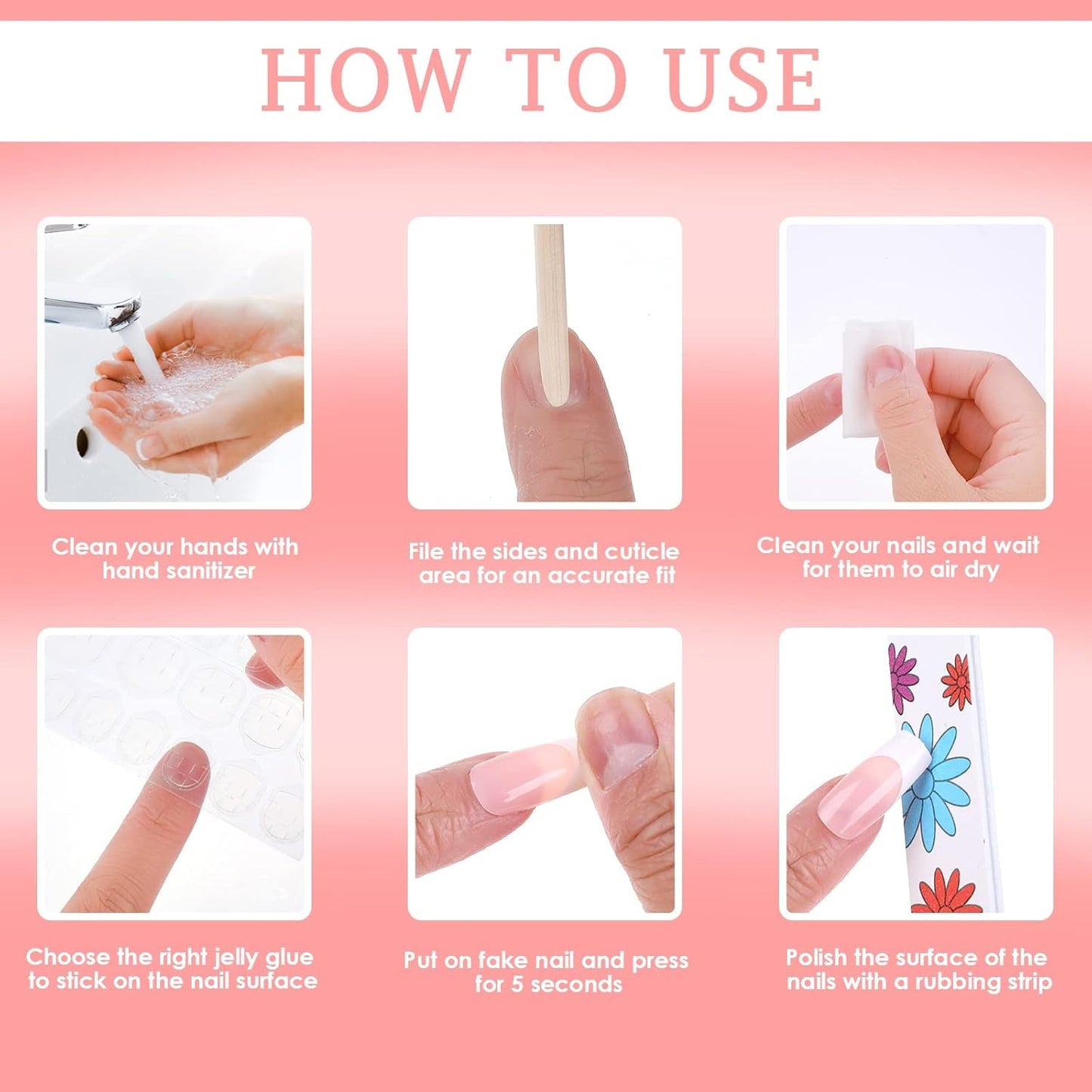 HOW TO USE

Clean your hands with hand sanitizer

File the sides and cuticle area for an accurate fit

Clean your nails and wait for them to air dry

Choose the right jelly glue to stick on the nail surface

Put on fake nail and press for 5 seconds

Polish the surface of the nails with a rubbing strip